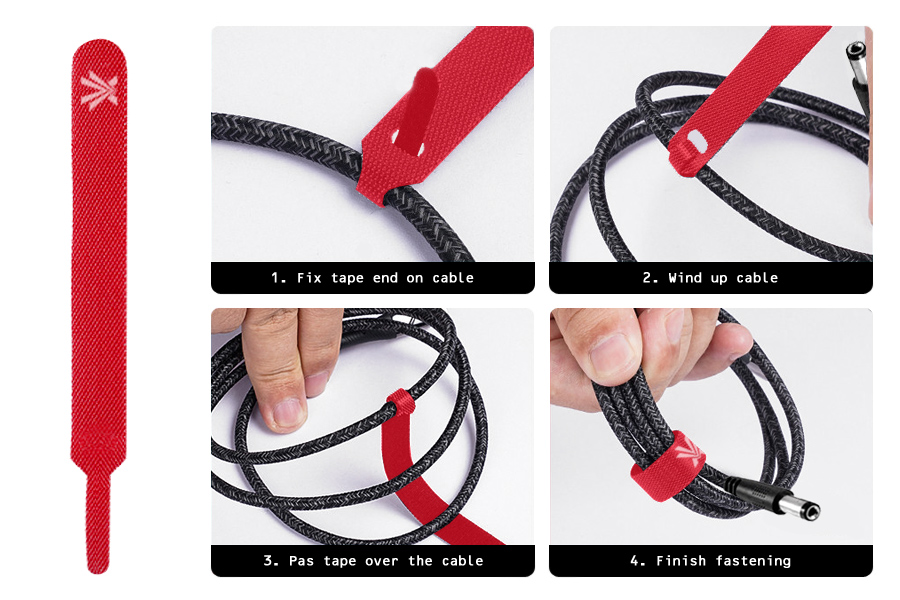 1. Fix tape end on cable

2. Wind up cable

3. Pas tape over the cable

4. Finish fastening