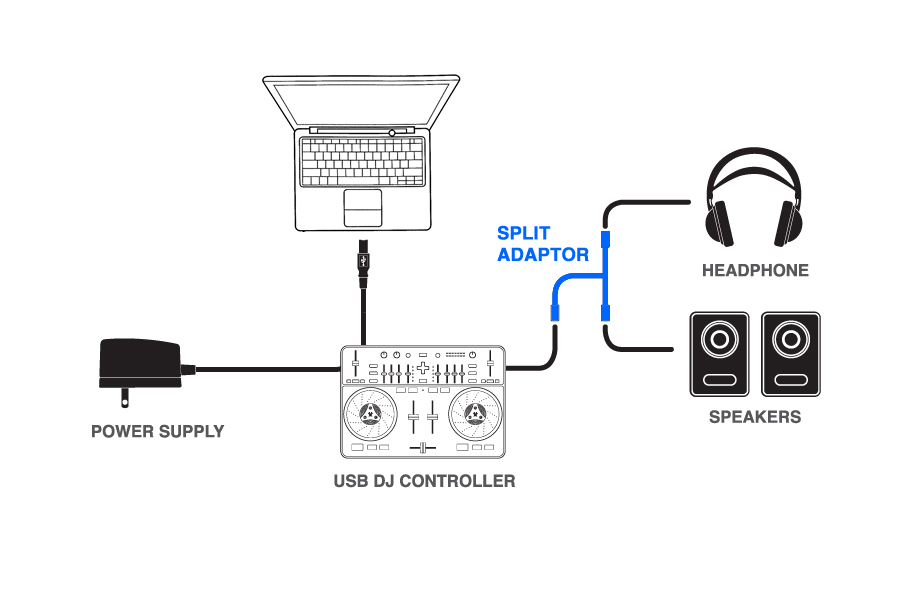 SPLIT ADAPTOR

HEADPHONE

SPEAKERS

POWER SUPPLY

USB DJ CONTROLLER