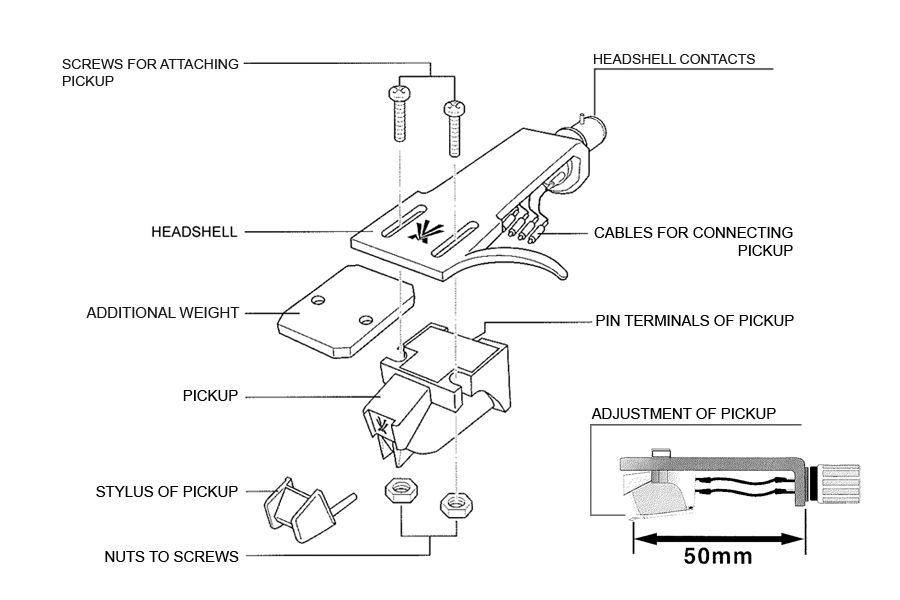 SCREWS FOR ATTACHING PICKUP

HEADSHELL CONTACTS

HEADSHELL

CABLES FOR CONNECTING PICKUP

ADDITIONAL WEIGHT

PIN TERMINALS OF PICKUP

PICKUP

ADJUSTMENT OF PICKUP

STYLUS OF PICKUP

NUTS TO SCREWS

50mm