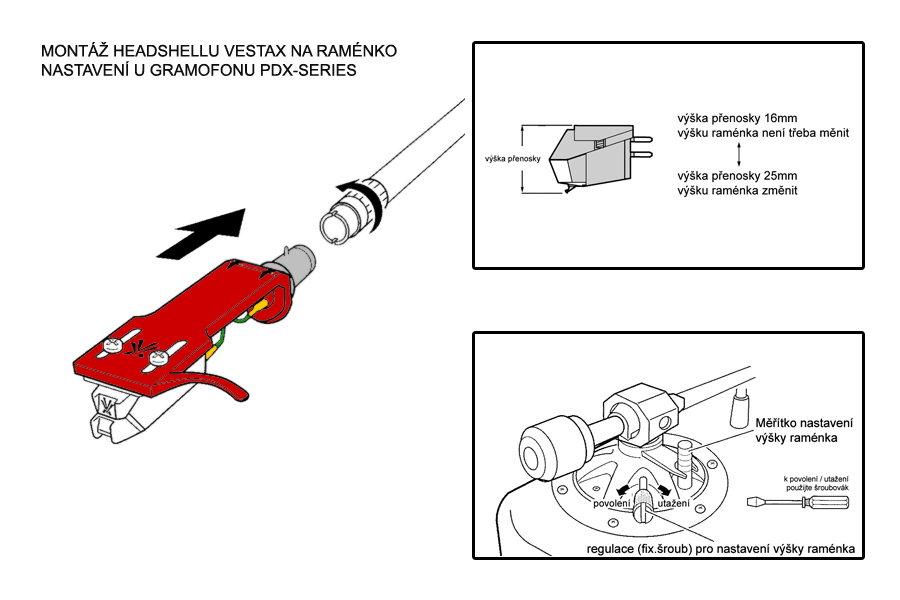 MONTÁŽ HEADSHELLU VESTAX NA RAMÉNKO
NASTAVENÍ U GRAMOFONU PDX-SERIES

výška přenosky

výška přenosky 16mm
výšku raménka není třeba měnit

výška přenosky 25mm
výšku raménka změnit

Měřítko nastavení výšky raménka

k povolení / utažení použijte šroubovák

povolení

utažení

regulace (fix.šroub) pro nastavení výšky raménka