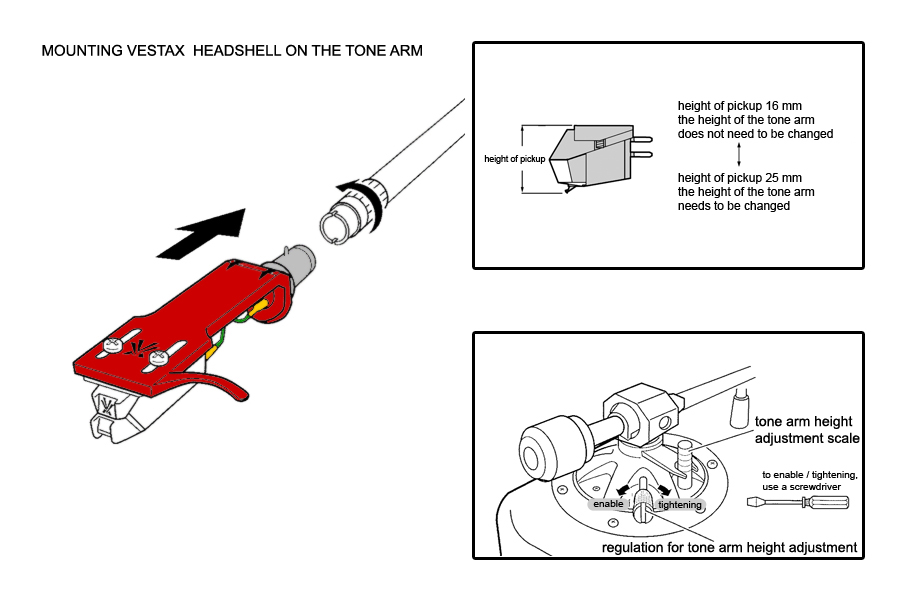 MOUNTING VESTAX HEADSHELL ON THE TONE ARM

height of pickup

height of pickup 16 mm
the height of the tone arm
does not need to be changed

height of pickup 25 mm
the height of the tone arm
needs to be changed

tone arm height
adjustment scale

to enable / tightening,
use a screwdriver

enable

tightening

regulation for tone arm height adjustment