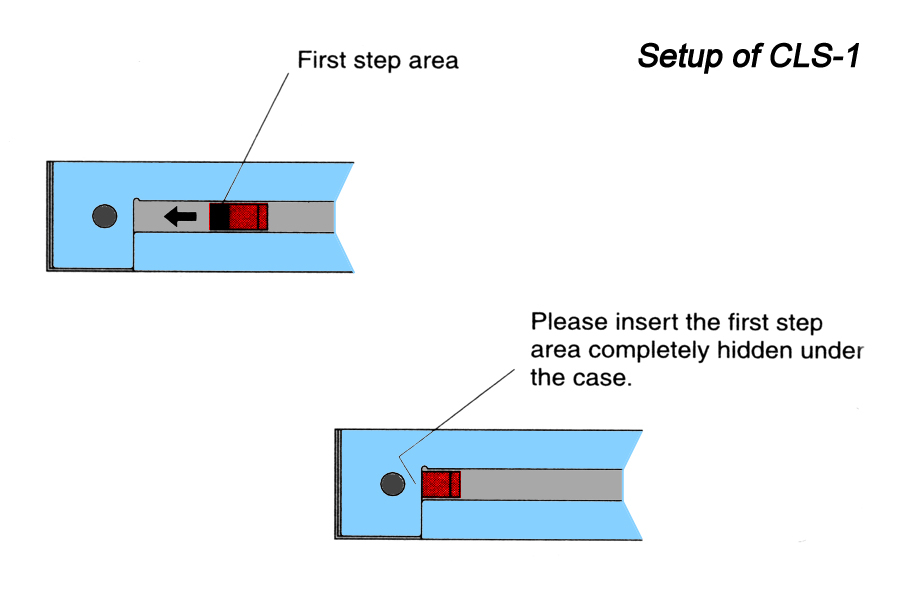 Setup of CLS-1

First step area

Please insert the first step area completely hidden under the case.