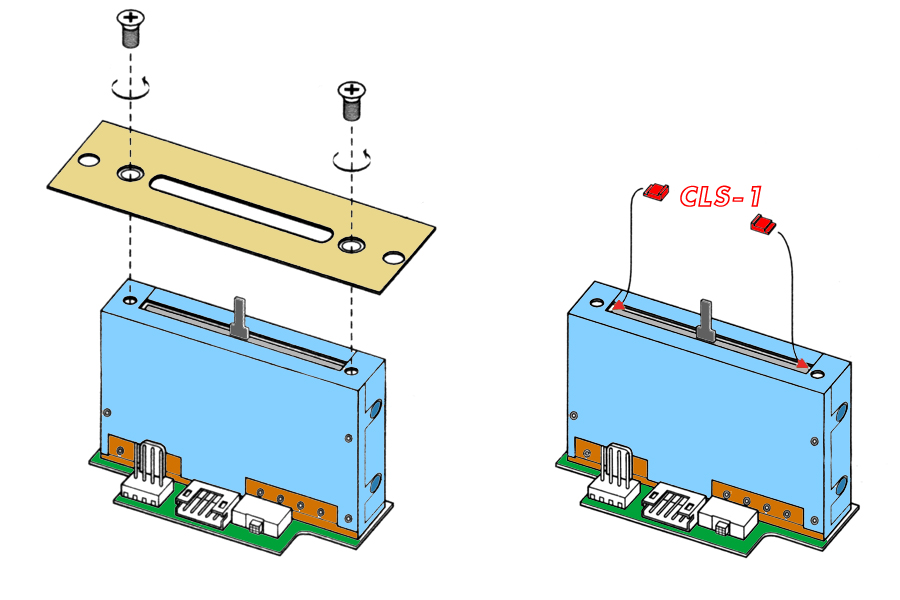 CLS-1